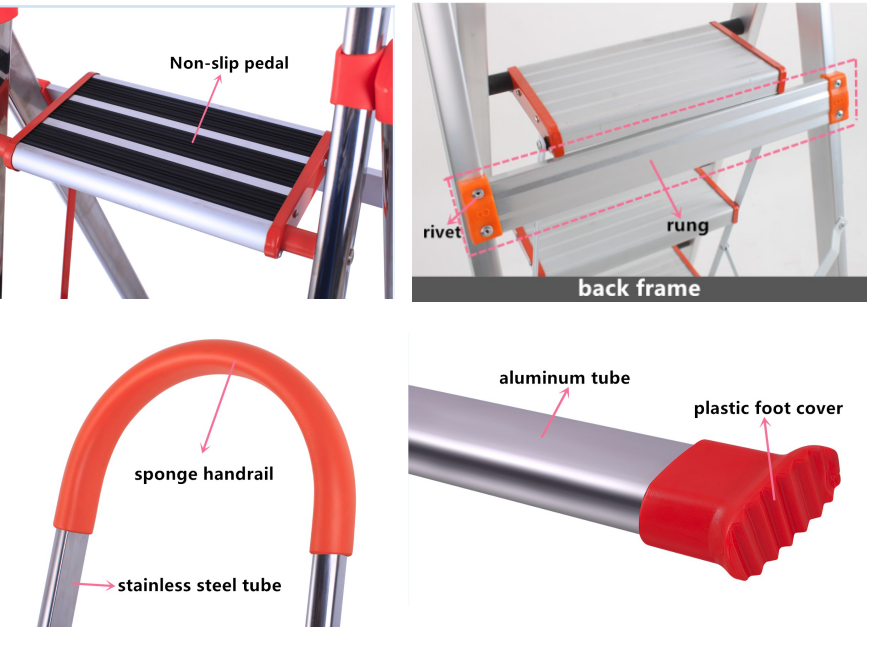 Non-slip pedal

rivet

rung

back frame

sponge handrail

stainless steel tube

aluminum tube

plastic foot cover